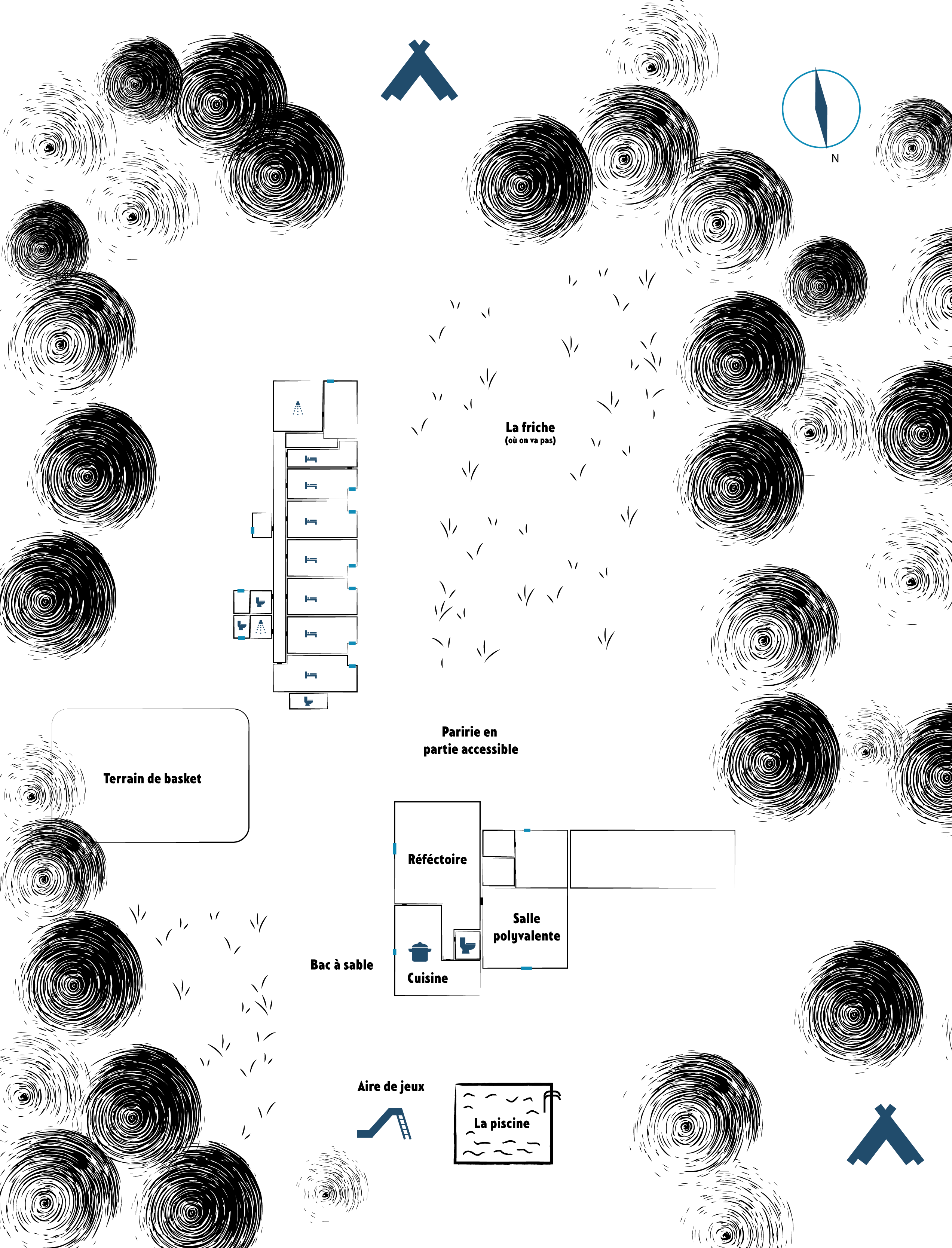 N

La friche
(où on va pas)

Paririe en
partie accessible

Terrain de basket

Réféctoire

Salle
polyvalente

Bac à sable

Cuisine

Aire de jeux

La piscine